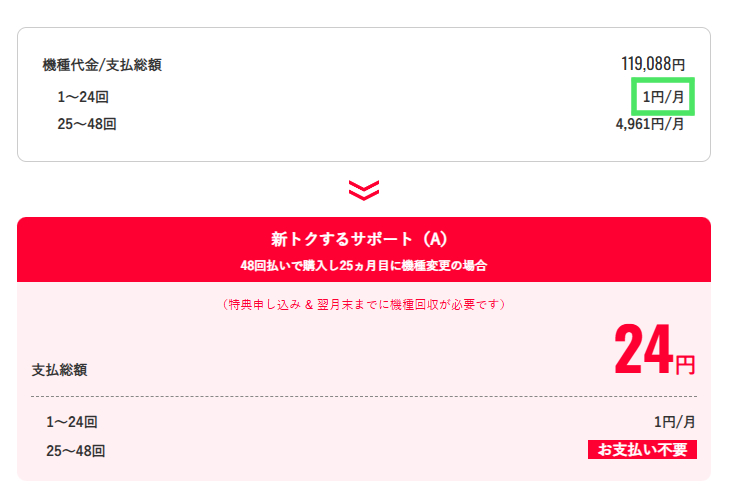 機種代金/支払総額 119,088円

1〜24回 1円/月

25〜48回 4,961円/月

新トクするサポート（A）
48回払いで購入し25ヵ月目に機種変更の場合

（特典申し込み & 翌月末までに機種回収が必要です）

支払総額 24円

1〜24回 1円/月

25〜48回 お支払い不要